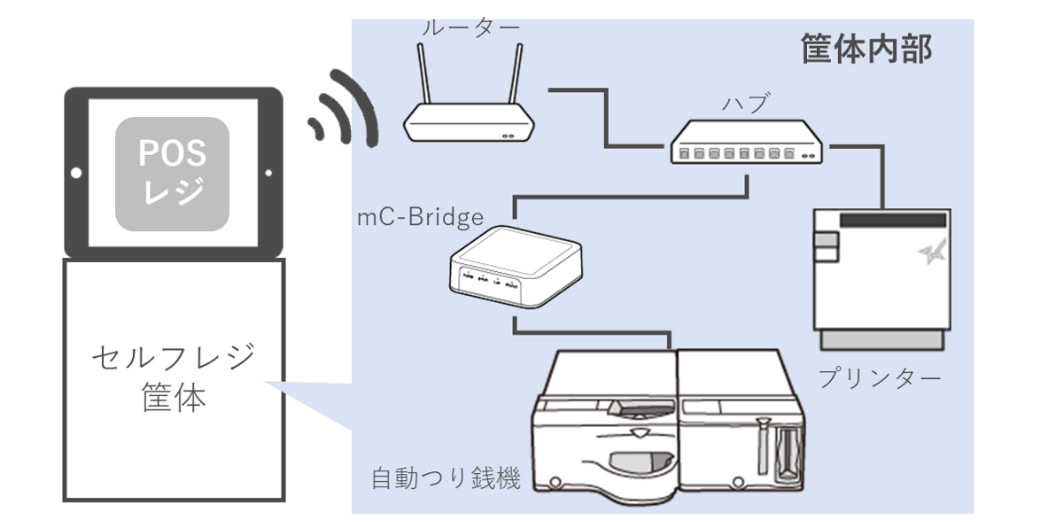 ルーター

筐体内部

POS
レジ

ハブ

mC-Bridge

セルフレジ
筐体

プリンター

自動つり銭機